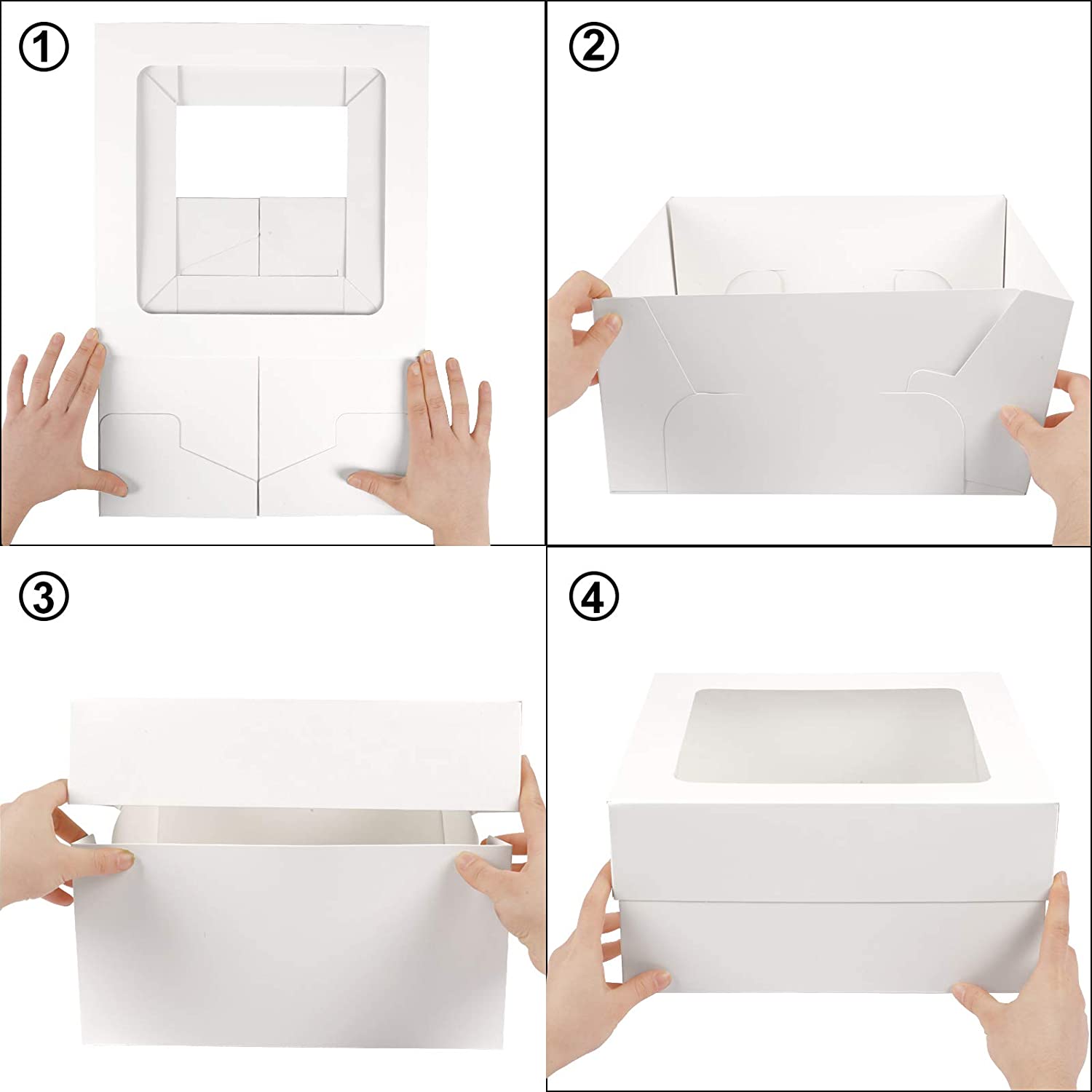 ①

②

③

④