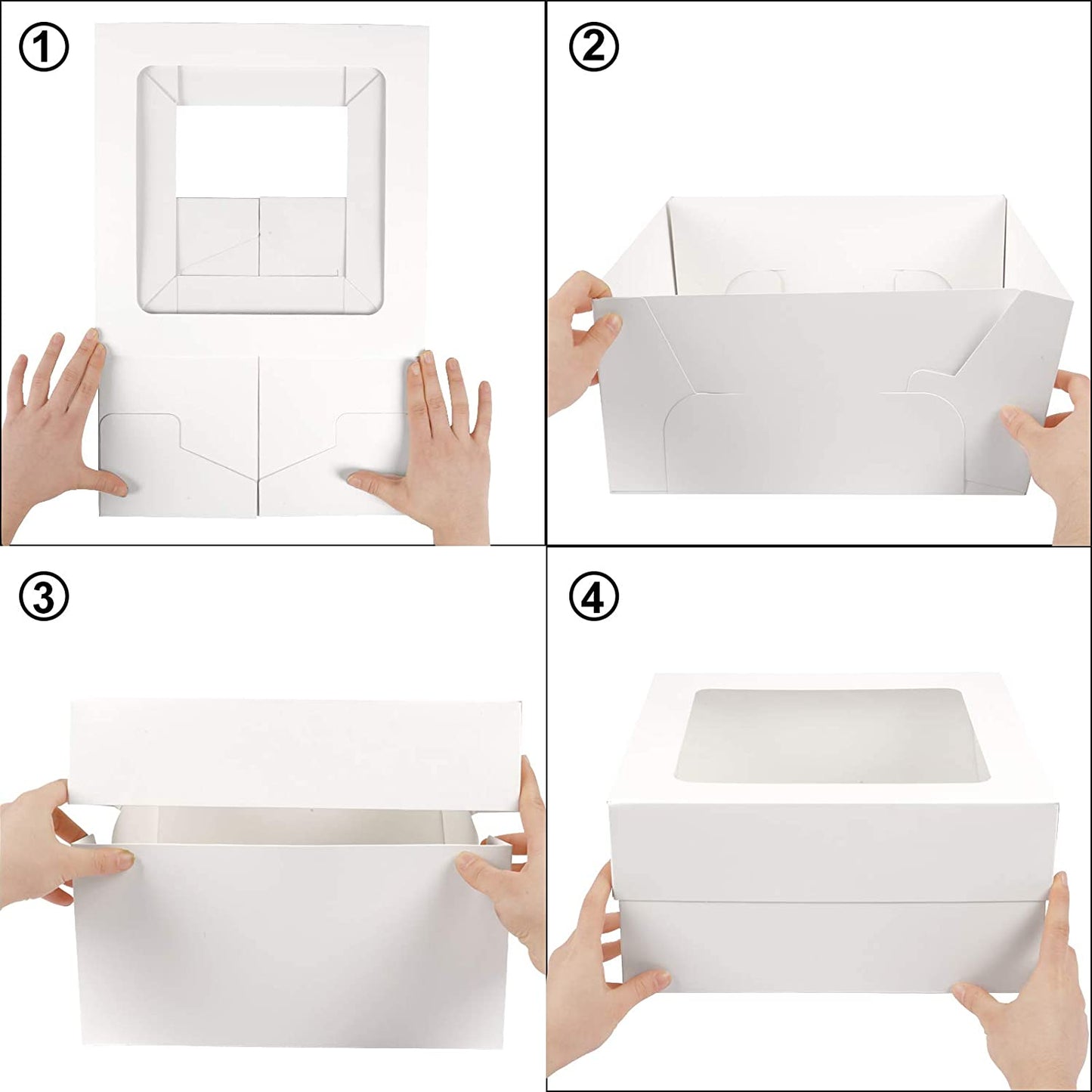 ①

②

③

④